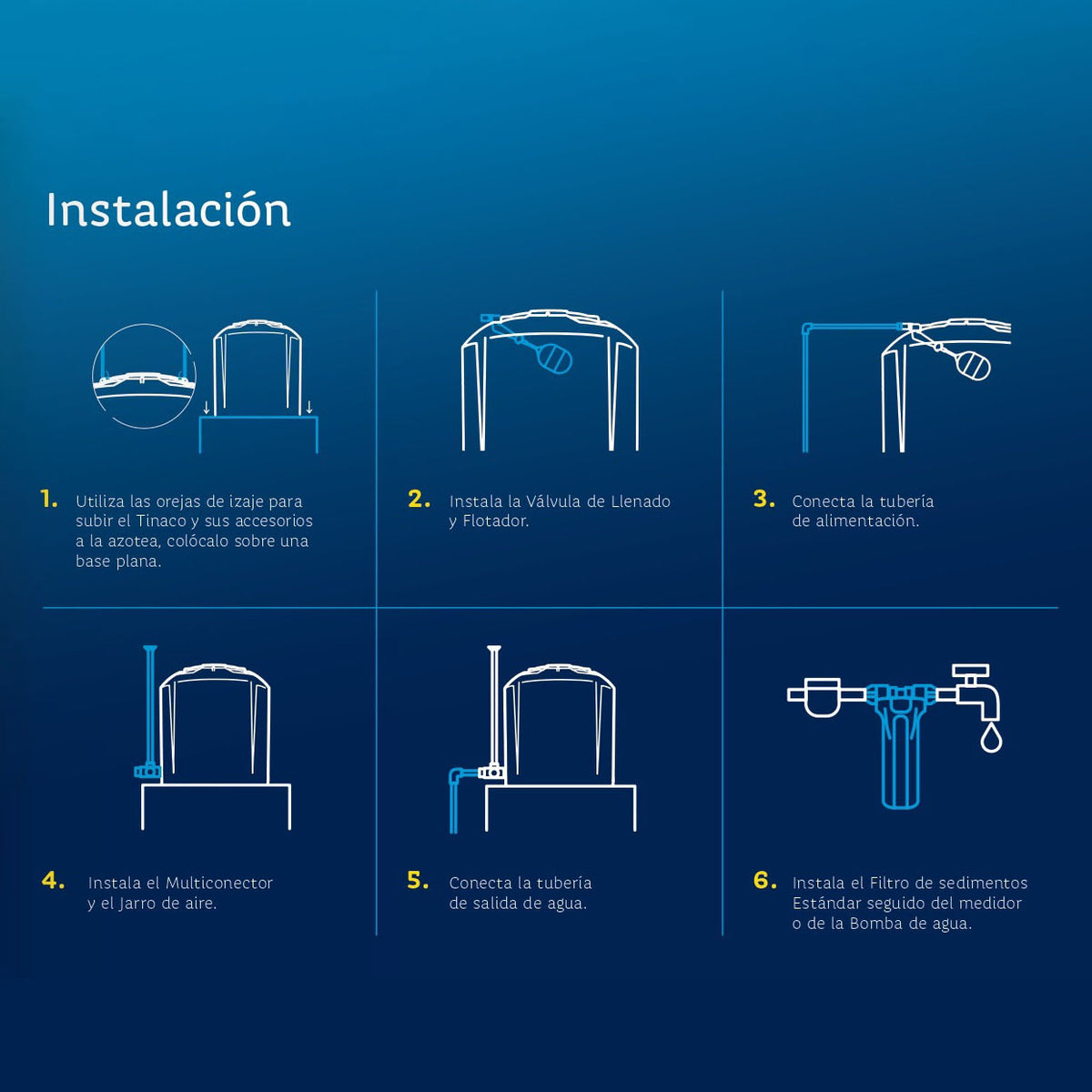 Instalación

1. Utiliza las orejas de izaje para subir el Tinaco y sus accesorios a la azotea, colócalo sobre una base plana.

2. Instala la Válvula de Llenado y Flotador.

3. Conecta la tubería de alimentación.

4. Instala el Multiconector y el Jarro de aire.

5. Conecta la tubería de salida de agua.

6. Instala el Filtro de sedimentos Estándar seguido del medidor o de la Bomba de agua.