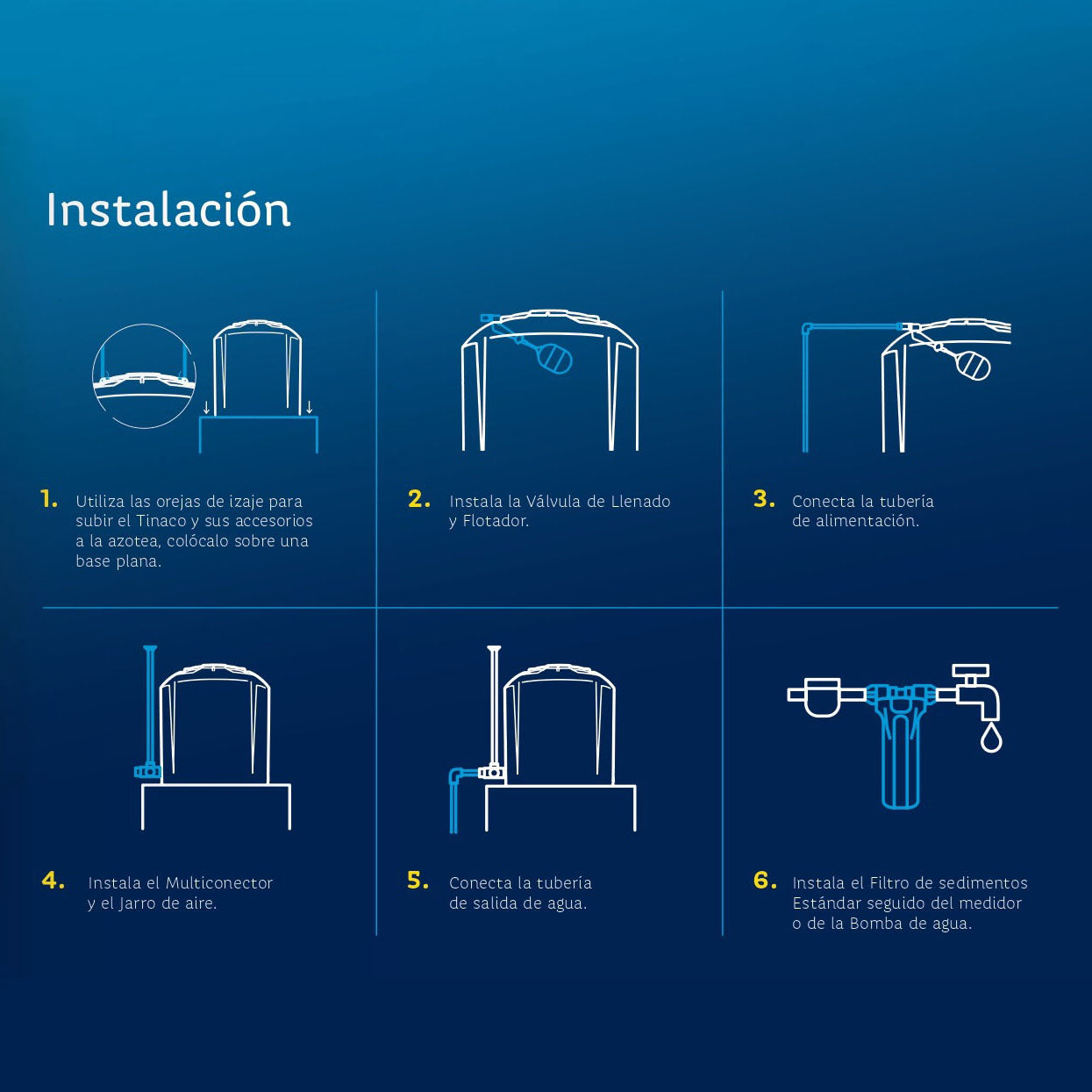 Instalación

1. Utiliza las orejas de izaje para subir el Tinaco y sus accesorios a la azotea, colócalo sobre una base plana.

2. Instala la Válvula de Llenado y Flotador.

3. Conecta la tubería de alimentación.

4. Instala el Multiconector y el Jarro de aire.

5. Conecta la tubería de salida de agua.

6. Instala el Filtro de sedimentos Estándar seguido del medidor o de la Bomba de agua.