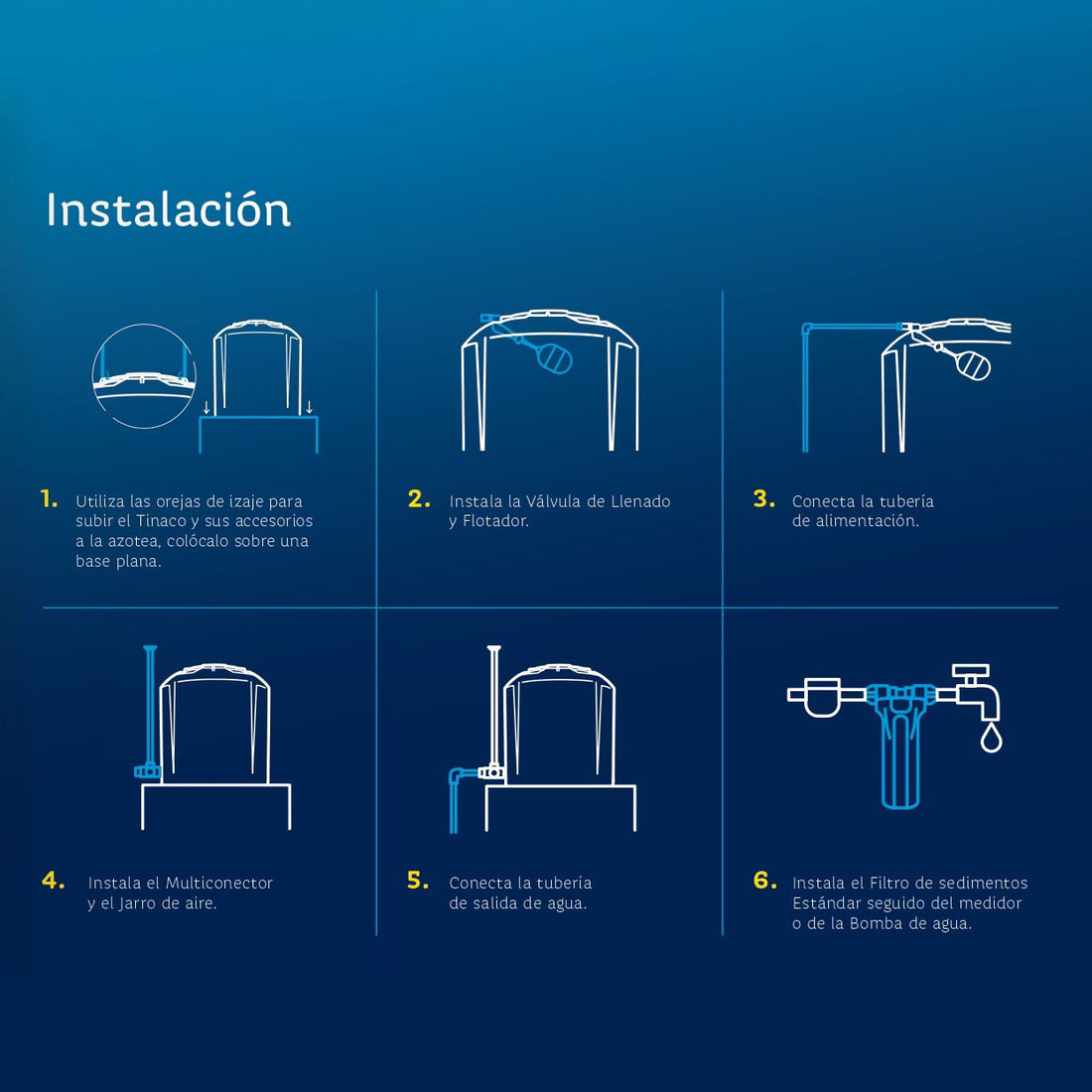 Instalación

1. Utiliza las orejas de izaje para subir el Tinaco y sus accesorios a la azotea, colócalo sobre una base plana.

2. Instala la Válvula de Llenado y Flotador.

3. Conecta la tubería de alimentación.

4. Instala el Multiconector y el Jarro de aire.

5. Conecta la tubería de salida de agua.

6. Instala el Filtro de sedimentos Estándar seguido del medidor o de la Bomba de agua.